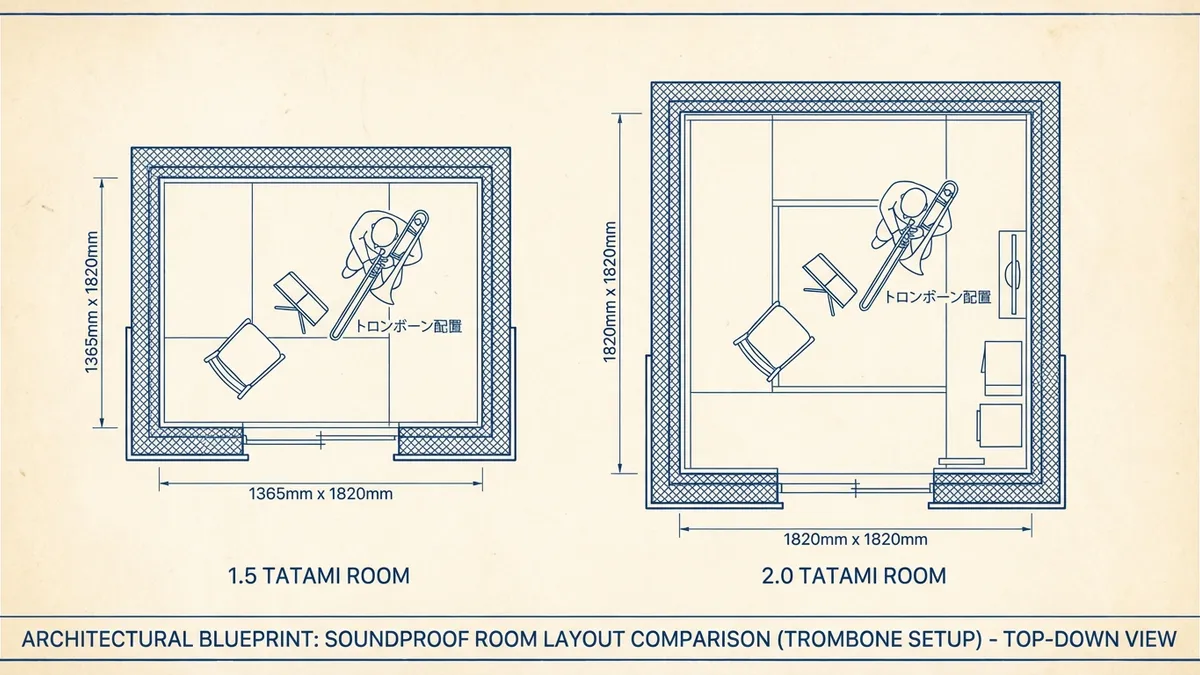 1365mm x 1820mm

トロンボーン配置

1365mm x 1820mm

1.5 TATAMI ROOM

1820mm x 1820mm

トロンボーン配置

1820mm x 1820mm

2.0 TATAMI ROOM

ARCHITECTURAL BLUEPRINT: SOUNDPROOF ROOM LAYOUT COMPARISON (TROMBONE SETUP) - TOP-DOWN VIEW