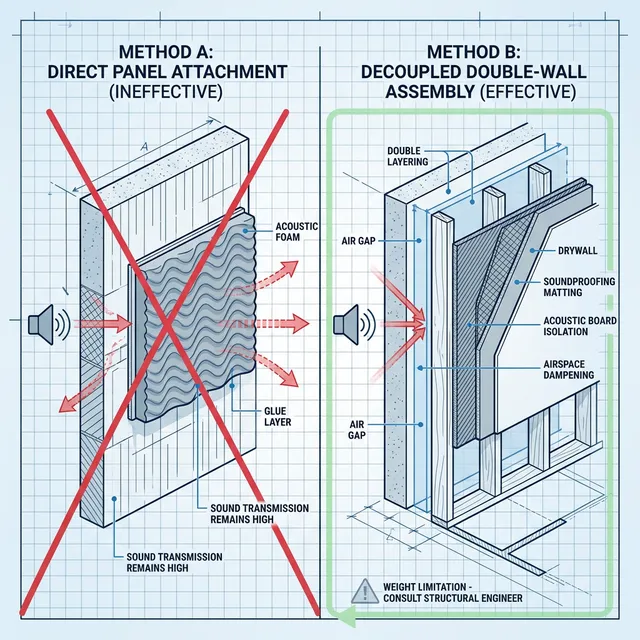 METHOD A:
DIRECT PANEL ATTACHMENT
(INEFFECTIVE)

A

ACOUSTIC FOAM

GLUE LAYER

SOUND TRANSMISSION REMAINS HIGH

SOUND TRANSMISSION REMAINS HIGH

METHOD B:
DECOUPLED DOUBLE-WALL ASSEMBLY (EFFECTIVE)

DOUBLE LAYERING

AIR GAP

DRYWALL

SOUNDPROOFING MATTING

ACOUSTIC BOARD ISOLATION

AIRSPACE DAMPENING

AIR GAP

WEIGHT LIMITATION - CONSULT STRUCTURAL ENGINEER